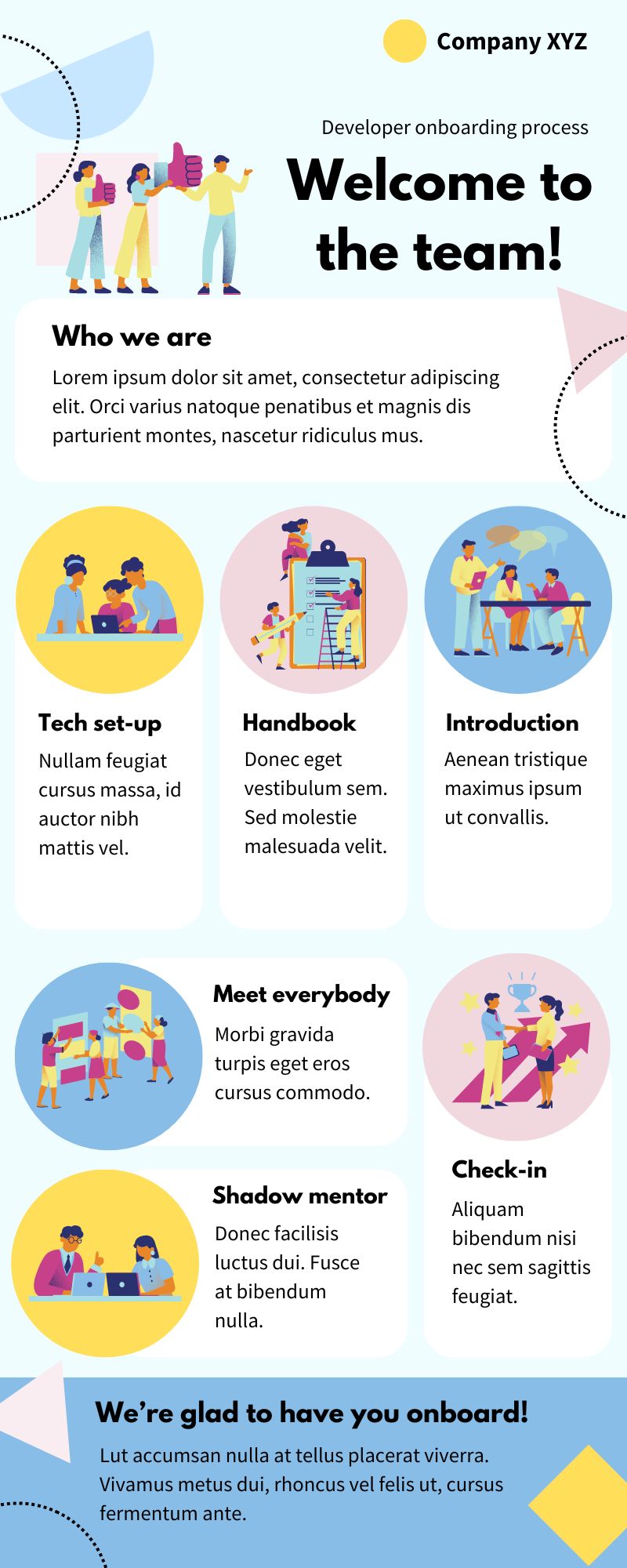 Company XYZ

Developer onboarding process

Welcome to the team!

Who we are

Lorem ipsum dolor sit amet, consectetur adipiscing elit. Orci varius natoque penatibus et magnis dis parturient montes, nascetur ridiculus mus.

Tech set-up

Nullam feugiat cursus massa, id auctor nibh mattis vel.

Handbook

Donec eget vestibulum sem. Sed molestie malesuada velit.

Introduction

Aenean tristique maximus ipsum ut convallis.

Meet everybody

Morbi gravida turpis eget eros cursus commodo.

Shadow mentor

Donec facilisis luctus dui. Fusce at bibendum nulla.

Check-in

Aliquam bibendum nisi nec sem sagittis feugiat.

We're glad to have you onboard!

Lut accumsan nulla at tellus placerat viverra. Vivamus metus dui, rhoncus vel felis ut, cursus fermentum ante.